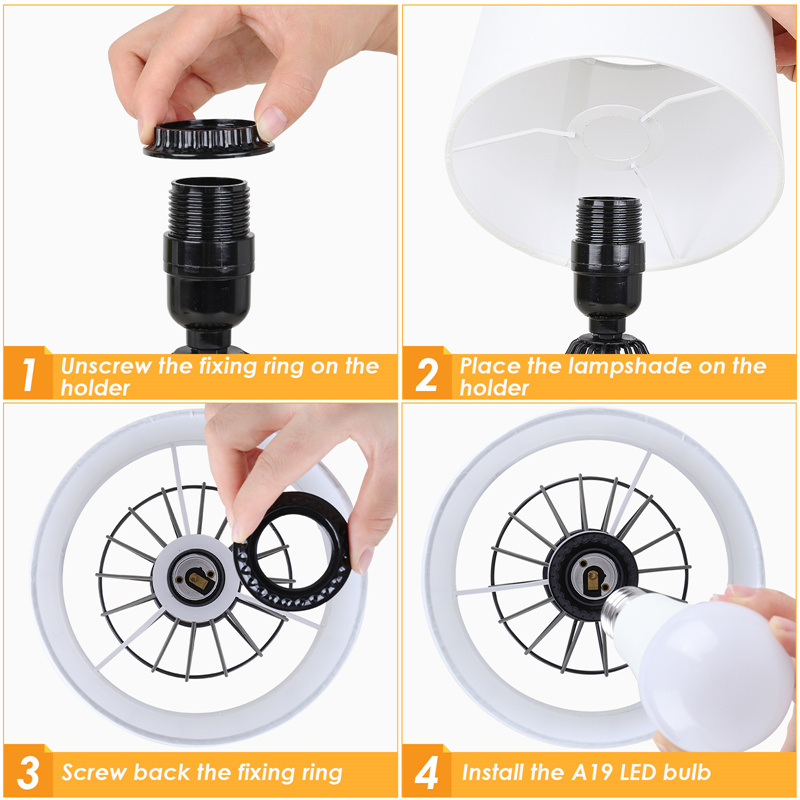 1 Unscrew the fixing ring on the holder

2 Place the lampshade on the holder

3 Screw back the fixing ring

4 Install the A19 LED bulb